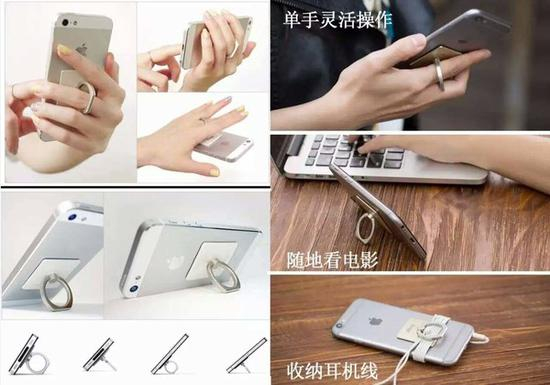 单手灵活操作

随地看电影

收纳耳机线