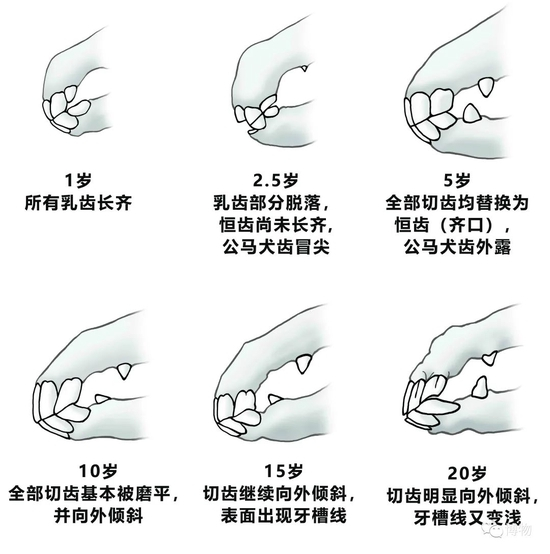 1岁
所有乳齿长齐

2.5岁
乳齿部分脱落，
恒齿尚未长齐，
公马犬齿冒尖

5岁
全部切齿均替换为
恒齿（齐口），
公马犬齿外露

10岁
全部切齿基本被磨平，
并向外倾斜

15岁
切齿继续向外倾斜，
表面出现牙槽线

20岁
切齿明显向外倾斜，
牙槽线又变浅

博物