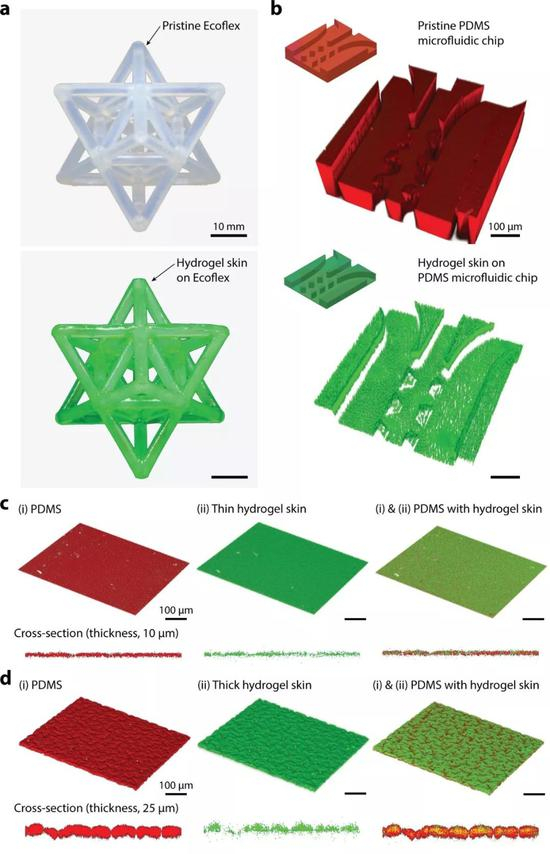 a

Pristine Ecoflex

10 mm

Hydrogel skin on Ecoflex

b

Pristine PDMS microfluidic chip

100 μm

Hydrogel skin on PDMS microfluidic chip

c

(i) PDMS

(ii) Thin hydrogel skin

(i) & (ii) PDMS with hydrogel skin

100 μm

Cross-section (thickness, 10 μm)

d

(i) PDMS

(ii) Thick hydrogel skin

(i) & (ii) PDMS with hydrogel skin

100 μm

Cross-section (thickness, 25 μm)