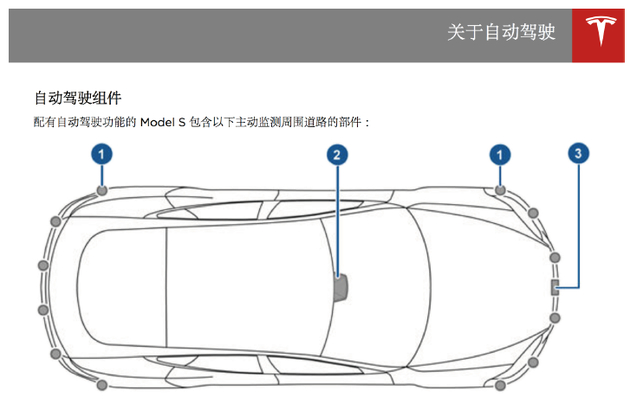 关于自动驾驶

自动驾驶组件

配有自动驾驶功能的 Model S 包含以下主动监测周围道路的部件：

1

2

1

3