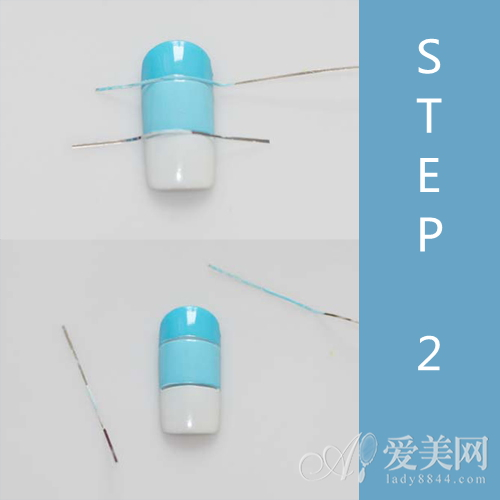 STEP 2

爱美网
lady8844.com