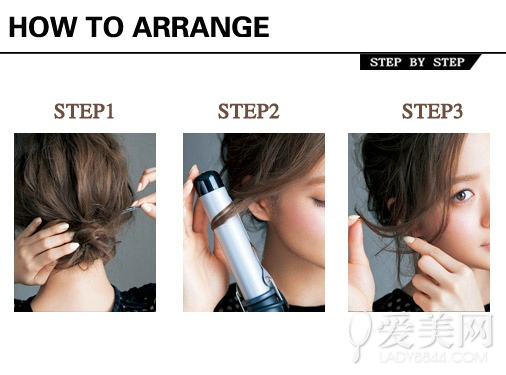 HOW TO ARRANGE

STEP BY STEP

STEP1

STEP2

STEP3

爱美网
LADY8844.COM