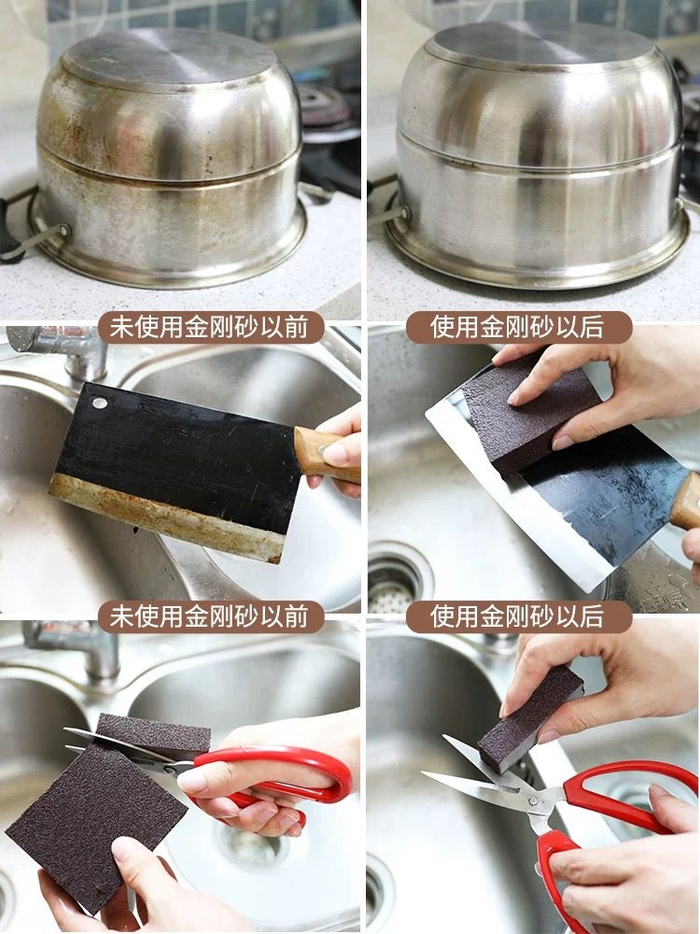 未使用金刚砂以前

使用金刚砂以后

未使用金刚砂以前

使用金刚砂以后