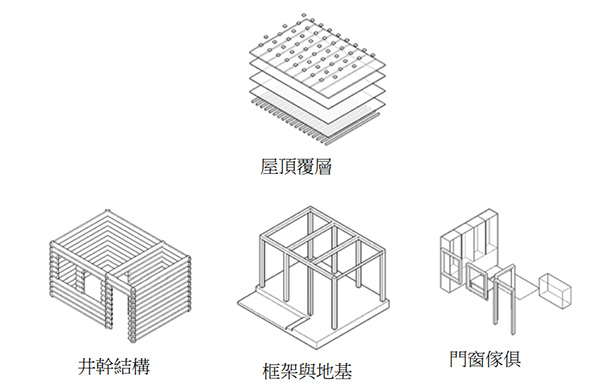 屋頂覆層

井幹結構

框架與地基

門窗傢俱