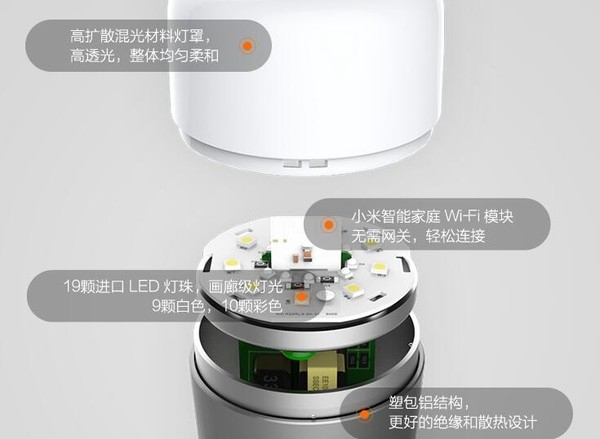 高扩散混光材料灯罩，
高透光，整体均匀柔和

小米智能家庭 Wi-Fi 模块
无需网关，轻松连接

19颗进口 LED 灯珠，画廊级灯光
9颗白色，10颗彩色

塑包铝结构，
更好的绝缘和散热设计