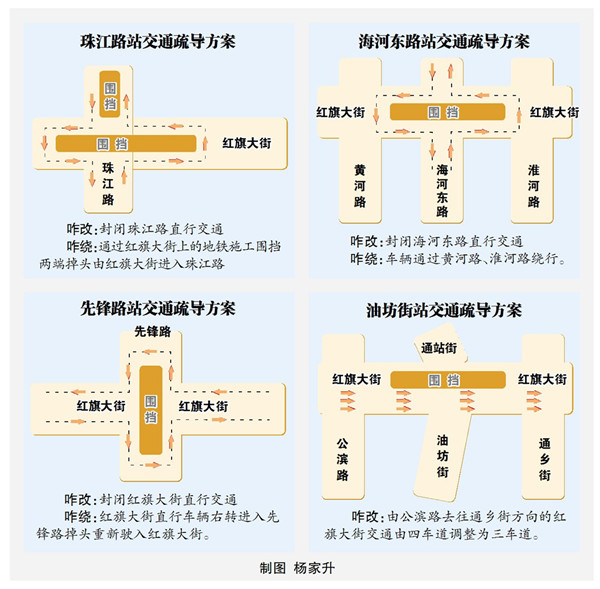 珠江路站交通疏导方案

围挡

围挡

红旗大街

珠江路

咋改：封闭珠江路直行交通

咋绕：通过红旗大街上的地铁施工围挡两端掉头由红旗大街进入珠江路

海河东路站交通疏导方案

红旗大街

围挡

红旗大街

黄河路

海河东路

淮河路

咋改：封闭海河东路直行交通

咋绕：车辆通过黄河路、淮河路绕行。

先锋路站交通疏导方案

先锋路

红旗大街

围挡

红旗大街

咋改：封闭红旗大街直行交通

咋绕：红旗大街直行车辆右转进入先锋路掉头重新驶入红旗大街。

油坊街站交通疏导方案

通站街

红旗大街

围挡

红旗大街

公滨路

油坊街

通乡街

咋改：由公滨路去往通乡街方向的红旗大街交通由四车道调整为三车道。

制图 杨家升