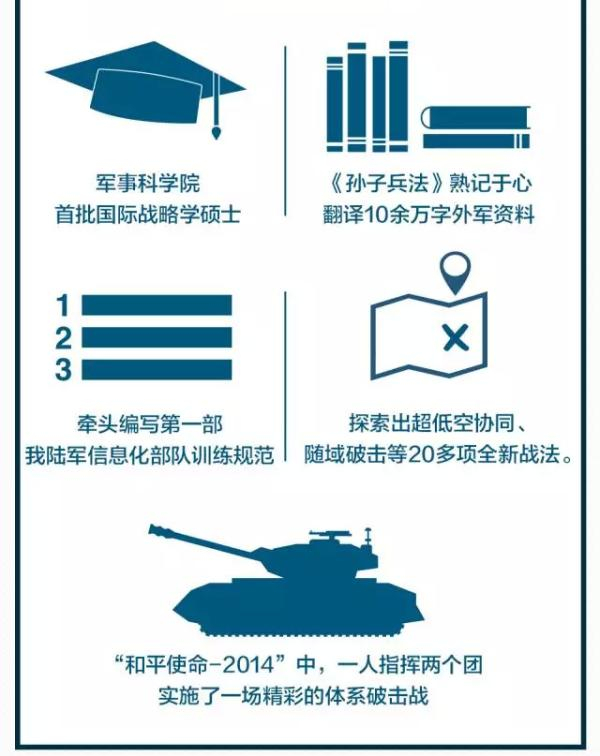 军事科学院
首批国际战略学硕士

《孙子兵法》熟记于心
翻译10余万字外军资料

1
2
3

牵头编写第一部
我陆军信息化部队训练规范

探索出超低空协同、
随域破击等20多项全新战法。

“和平使命-2014”中，一人指挥两个团
实施了一场精彩的体系破击战