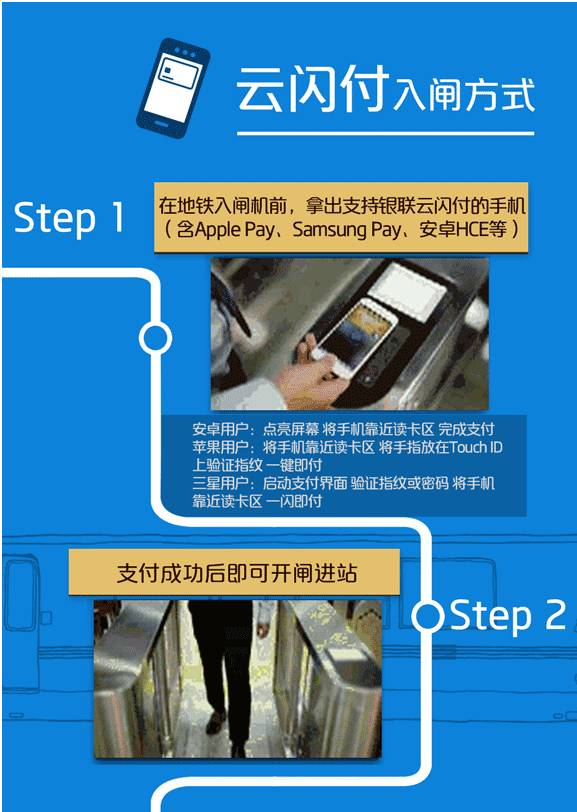 云闪付入闸方式

Step 1

在地铁入闸机前，拿出支持银联云闪付的手机（含Apple Pay、Samsung Pay、安卓HCE等）

安卓用户：点亮屏幕 将手机靠近读卡区 完成支付
苹果用户：将手机靠近读卡区 将手指放在Touch ID上验证指纹 一键即付
三星用户：启动支付界面 验证指纹或密码 将手机靠近读卡区 一闪即付

支付成功后即可开闸进站

Step 2