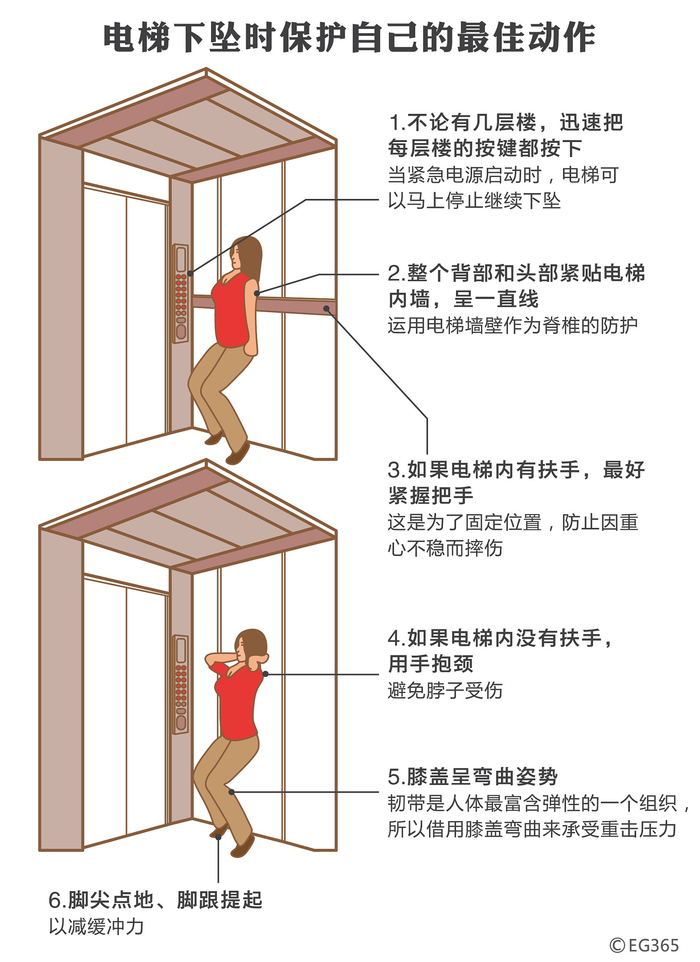 电梯下坠时保护自己的最佳动作

1.不论有几层楼，迅速把每层楼的按键都按下
当紧急电源启动时，电梯可以马上停止继续下坠

2.整个背部和头部紧贴电梯内墙，呈一直线
运用电梯墙壁作为脊椎的防护

3.如果电梯内有扶手，最好紧握把手
这是为了固定位置，防止因重心不稳而摔伤

4.如果电梯内没有扶手，用手抱颈
避免脖子受伤

5.膝盖呈弯曲姿势
韧带是人体最富含弹性的一个组织，所以借用膝盖弯曲来承受重击压力

6.脚尖点地、脚跟提起
以减缓冲力

©EG365