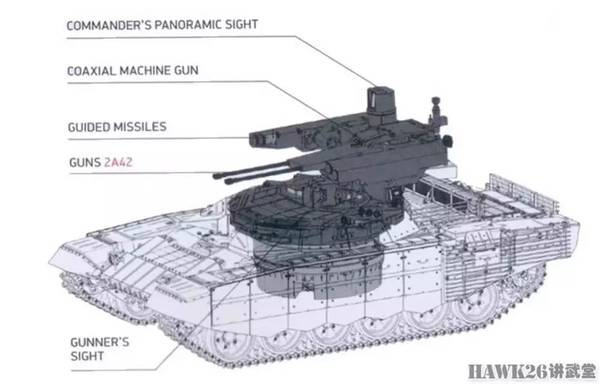 COMMANDER'S PANORAMIC SIGHT

COAXIAL MACHINE GUN

GUIDED MISSILES

GUNS 2A42

GUNNER'S SIGHT

HAWK26讲武堂