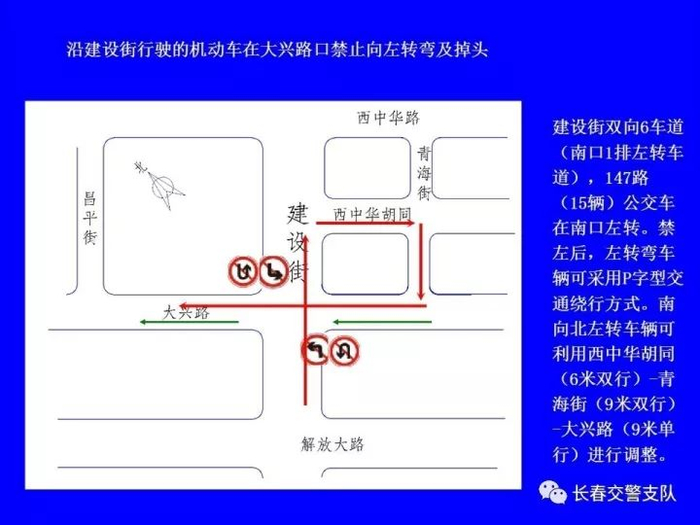 沿建设街行驶的机动车在大兴路口禁止向左转弯及掉头

西中华路

北

昌平街

青海街

建设街

西中华胡同

大兴路

解放大路

建设街双向6车道（南口1排左转车道），147路（15辆）公交车在南口左转。禁左后，左转弯车辆可采用P字型交通绕行方式。南向北左转车辆可利用西中华胡同（6米双行）-青海街（9米双行）-大兴路（9米单行）进行调整。

长春交警支队