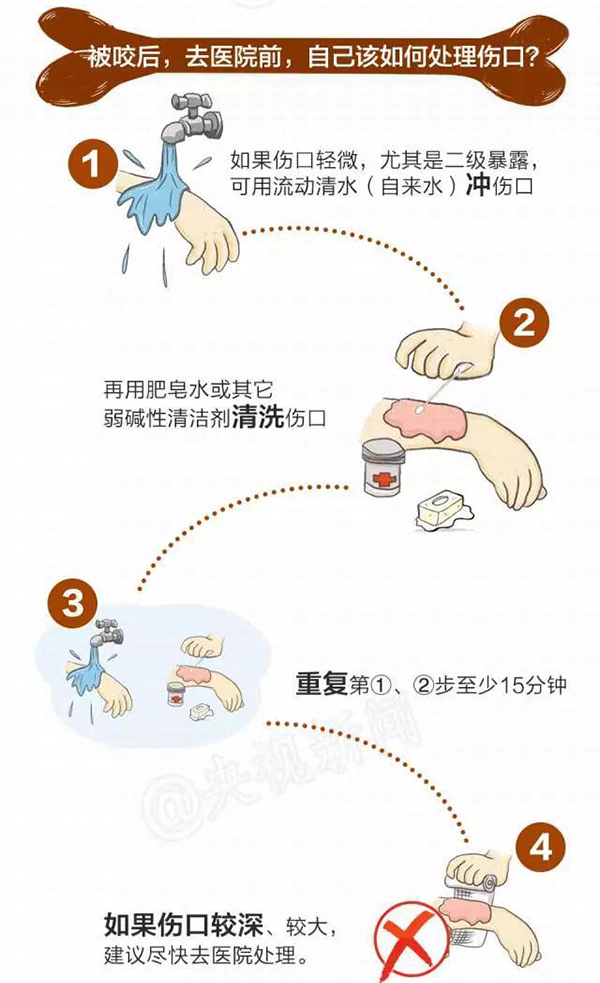 被咬后，去医院前，自己该如何处理伤口？

1

如果伤口轻微，尤其是二级暴露，可用流动清水（自来水）冲伤口

2

再用肥皂水或其它弱碱性清洁剂清洗伤口

3

重复第①、②步至少15分钟

@央视新闻

4

如果伤口较深、较大，建议尽快去医院处理。