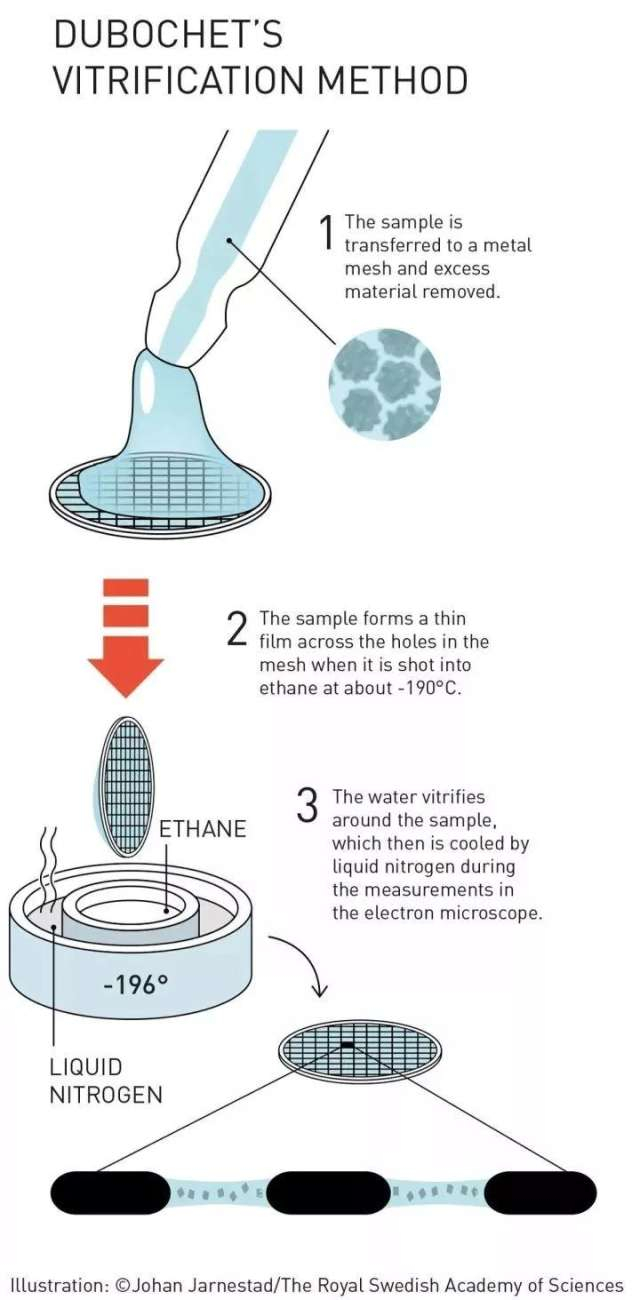 DUBOCHET'S VITRIFICATION METHOD

1 The sample is transferred to a metal mesh and excess material removed.

2 The sample forms a thin film across the holes in the mesh when it is shot into ethane at about -190°C.

3 The water vitrifies around the sample, which then is cooled by liquid nitrogen during the measurements in the electron microscope.

ETHANE

-196°

LIQUID NITROGEN

Illustration: ©Johan Jarnestad/The Royal Swedish Academy of Sciences