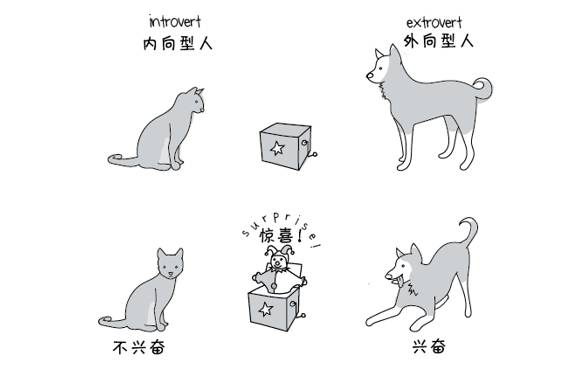 introvert
内向型人

extrovert
外向型人

surprise!
惊喜！

不兴奋

兴奋