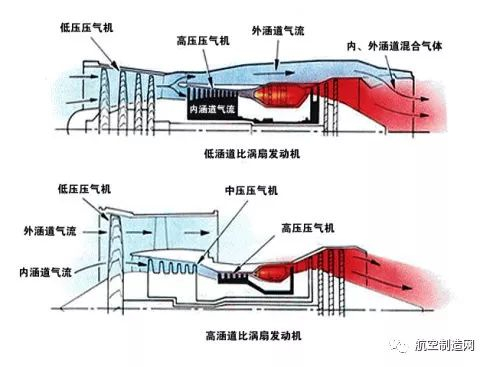 低压压气机
高压压气机
外涵道气流
内、外涵道混合气体
内涵道气流
低涵道比涡扇发动机

低压压气机
中压压气机
外涵道气流
高压压气机
内涵道气流
高涵道比涡扇发动机

航空制造网