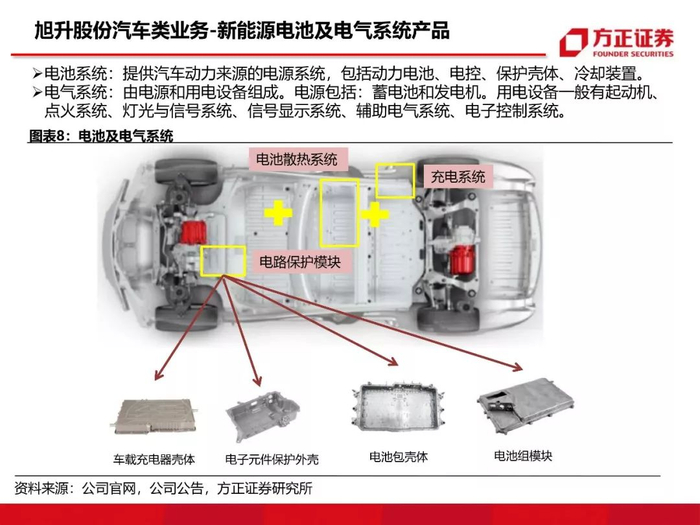 旭升股份汽车类业务-新能源电池及电气系统产品

方正证券
FOUNDER SECURITIES

➢电池系统：提供汽车动力来源的电源系统，包括动力电池、电控、保护壳体、冷却装置。
➢电气系统：由电源和用电设备组成。电源包括：蓄电池和发电机。用电设备一般有起动机、点火系统、灯光与信号系统、信号显示系统、辅助电气系统、电子控制系统。

图表8：电池及电气系统

电池散热系统

充电系统

电路保护模块

车载充电器壳体

电子元件保护外壳

电池包壳体

电池组模块

资料来源：公司官网，公司公告，方正证券研究所