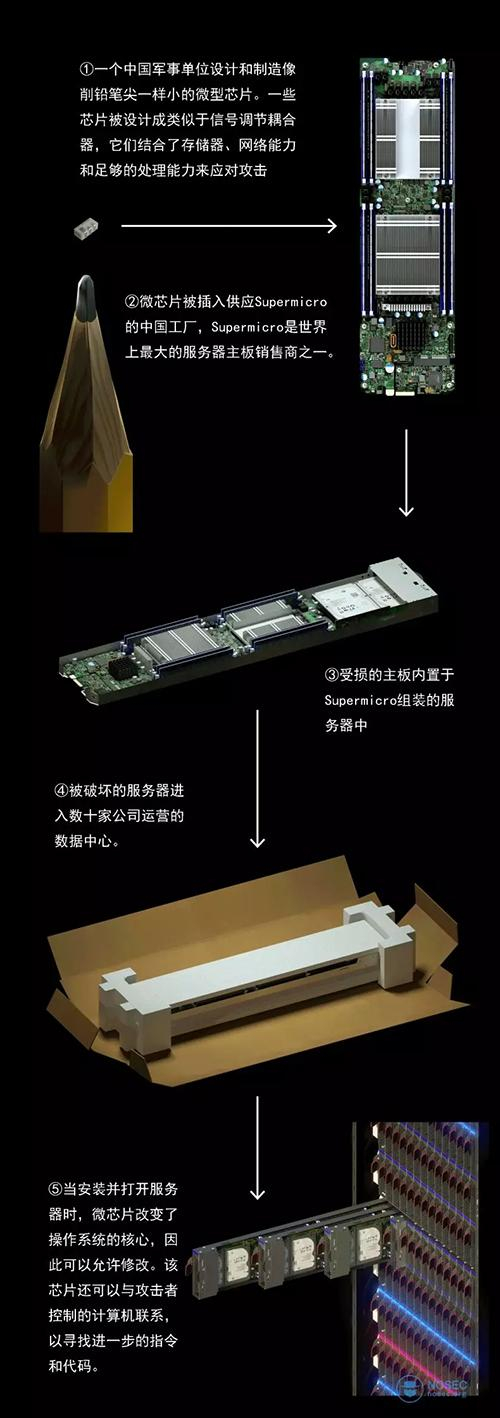 ①一个中国军事单位设计和制造像削铅笔尖一样小的微型芯片。一些芯片被设计成类似于信号调节耦合器，它们结合了存储器、网络能力和足够的处理能力来应对攻击

②微芯片被插入供应Supermicro的中国工厂，Supermicro是世界上最大的服务器主板销售商之一。

③受损的主板内置于Supermicro组装的服务器中

④被破坏的服务器进入数十家公司运营的数据中心。

⑤当安装并打开服务器时，微芯片改变了操作系统的核心，因此可以允许修改。该芯片还可以与攻击者控制的计算机联系，以寻找进一步的指令和代码。

NOSEC