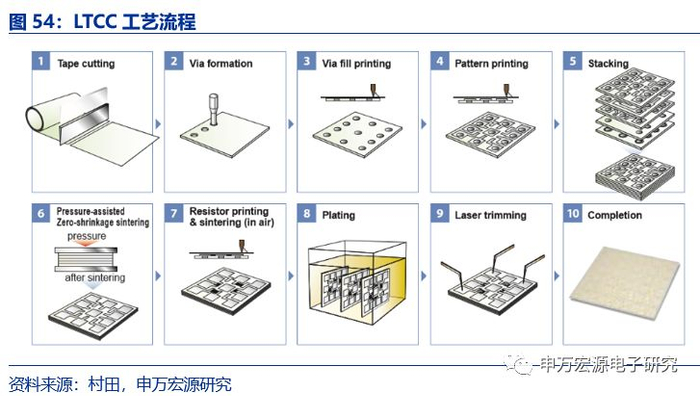 图 54：LTCC 工艺流程

1 Tape cutting

2 Via formation

3 Via fill printing

4 Pattern printing

5 Stacking

6 Pressure-assisted Zero-shrinkage sintering

pressure

after sintering

7 Resistor printing & sintering (in air)

8 Plating

9 Laser trimming

10 Completion

申万宏源电子研究

资料来源：村田，申万宏源研究