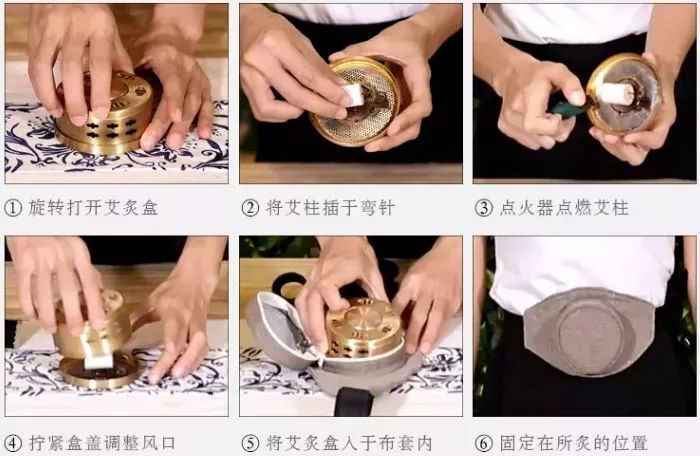 ① 旋转打开艾灸盒

② 将艾柱插于弯针

③ 点火器点燃艾柱

④ 拧紧盒盖调整风口

⑤ 将艾灸盒入于布套内

⑥ 固定在所灸的位置