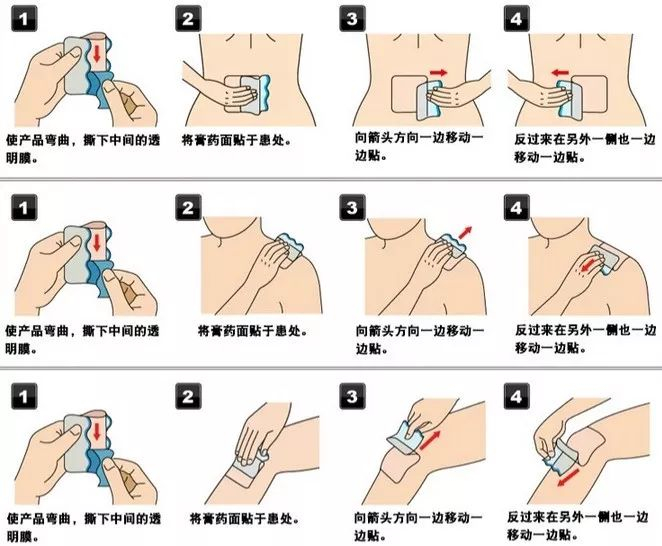 1

使产品弯曲，撕下中间的透明膜。

2

将膏药面贴于患处。

3

向箭头方向一边移动一边贴。

4

反过来在另外一侧也一边移动一边贴。

1

使产品弯曲，撕下中间的透明膜。

2

将膏药面贴于患处。

3

向箭头方向一边移动一边贴。

4

反过来在另外一侧也一边移动一边贴。

1

使产品弯曲，撕下中间的透明膜。

2

将膏药面贴于患处。

3

向箭头方向一边移动一边贴。

4

反过来在另外一侧也一边移动一边贴。