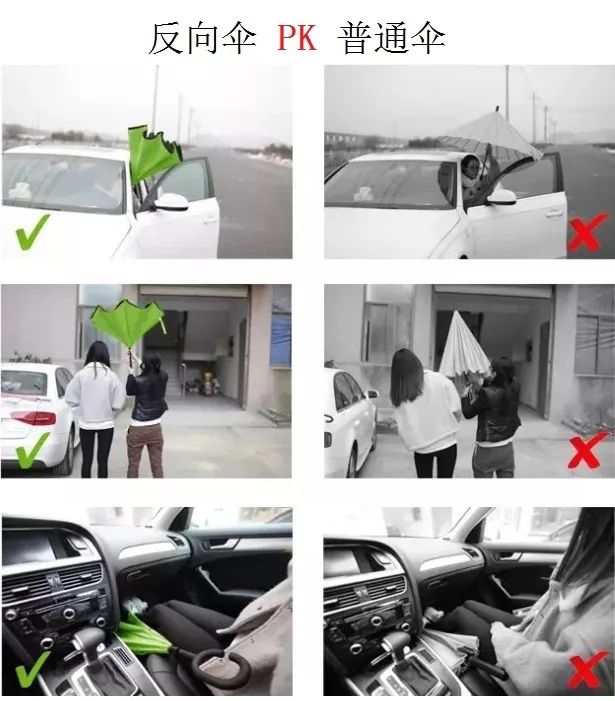 反向伞 PK 普通伞