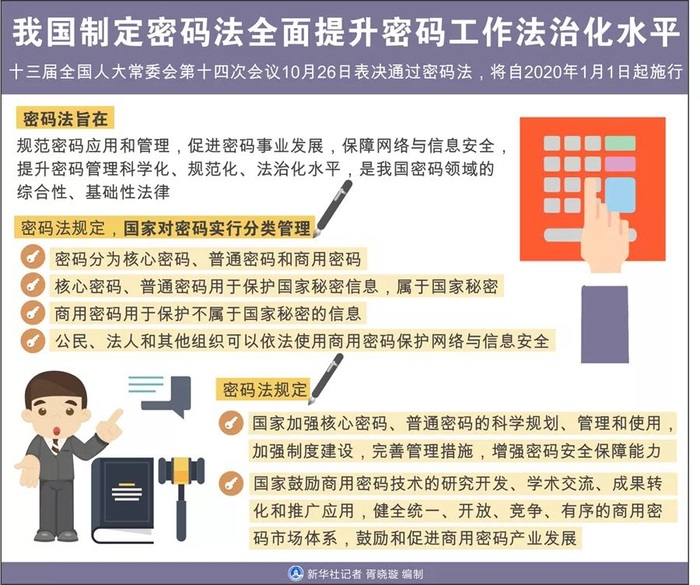 我国制定密码法全面提升密码工作法治化水平

十三届全国人大常委会第十四次会议10月26日表决通过密码法，将自2020年1月1日起施行

密码法旨在

规范密码应用和管理，促进密码事业发展，保障网络与信息安全，提升密码管理科学化、规范化、法治化水平，是我国密码领域的综合性、基础性法律

密码法规定，国家对密码实行分类管理

密码分为核心密码、普通密码和商用密码

核心密码、普通密码用于保护国家秘密信息，属于国家秘密

商用密码用于保护不属于国家秘密的信息

公民、法人和其他组织可以依法使用商用密码保护网络与信息安全

密码法规定

国家加强核心密码、普通密码的科学规划、管理和使用，加强制度建设，完善管理措施，增强密码安全保障能力

国家鼓励商用密码技术的研究开发、学术交流、成果转化和推广应用，健全统一、开放、竞争、有序的商用密码市场体系，鼓励和促进商用密码产业发展

新华社记者 胥晓璇 编制