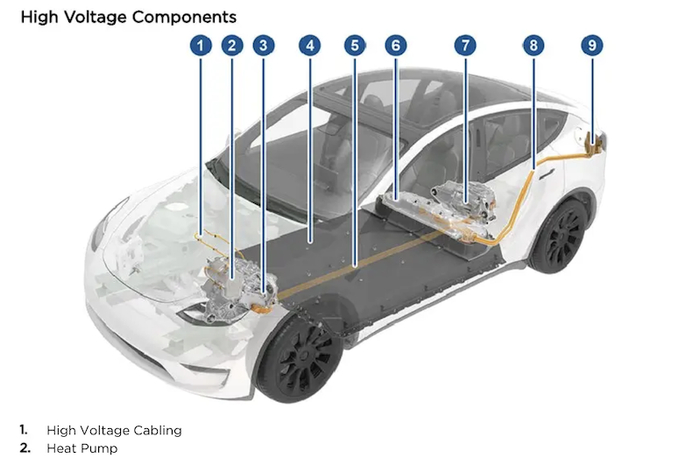 High Voltage Components

1 2 3 4 5 6 7 8 9

1. High Voltage Cabling
2. Heat Pump