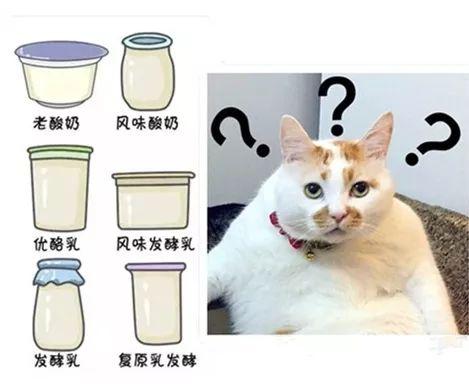 老酸奶
风味酸奶
优酪乳
风味发酵乳
发酵乳
复原乳发酵
? ? ?