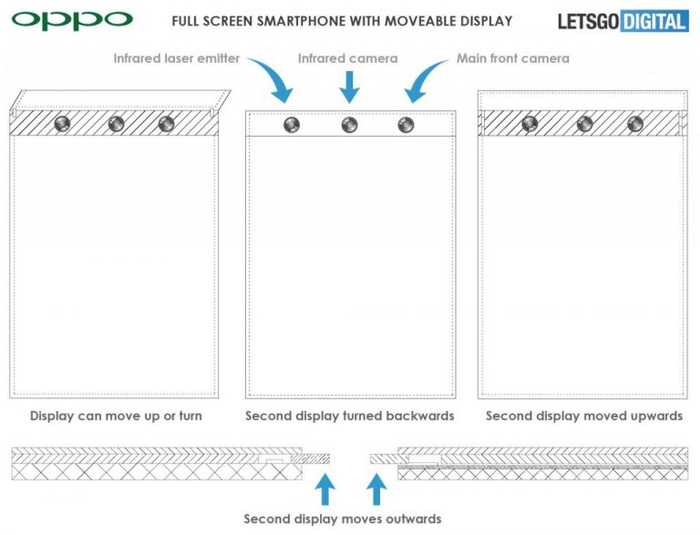 OPPO

FULL SCREEN SMARTPHONE WITH MOVEABLE DISPLAY

LETSGO DIGITAL

Infrared laser emitter

Infrared camera

Main front camera

Display can move up or turn

Second display turned backwards

Second display moved upwards

Second display moves outwards