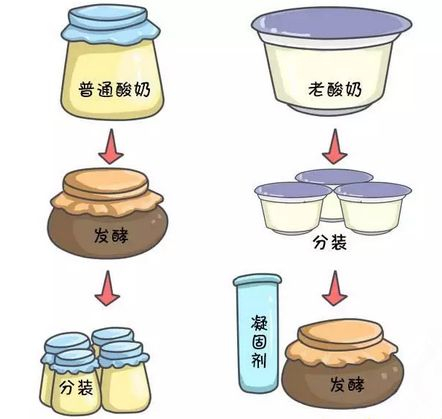 普通酸奶

发酵

分装

老酸奶

分装

凝固剂

发酵