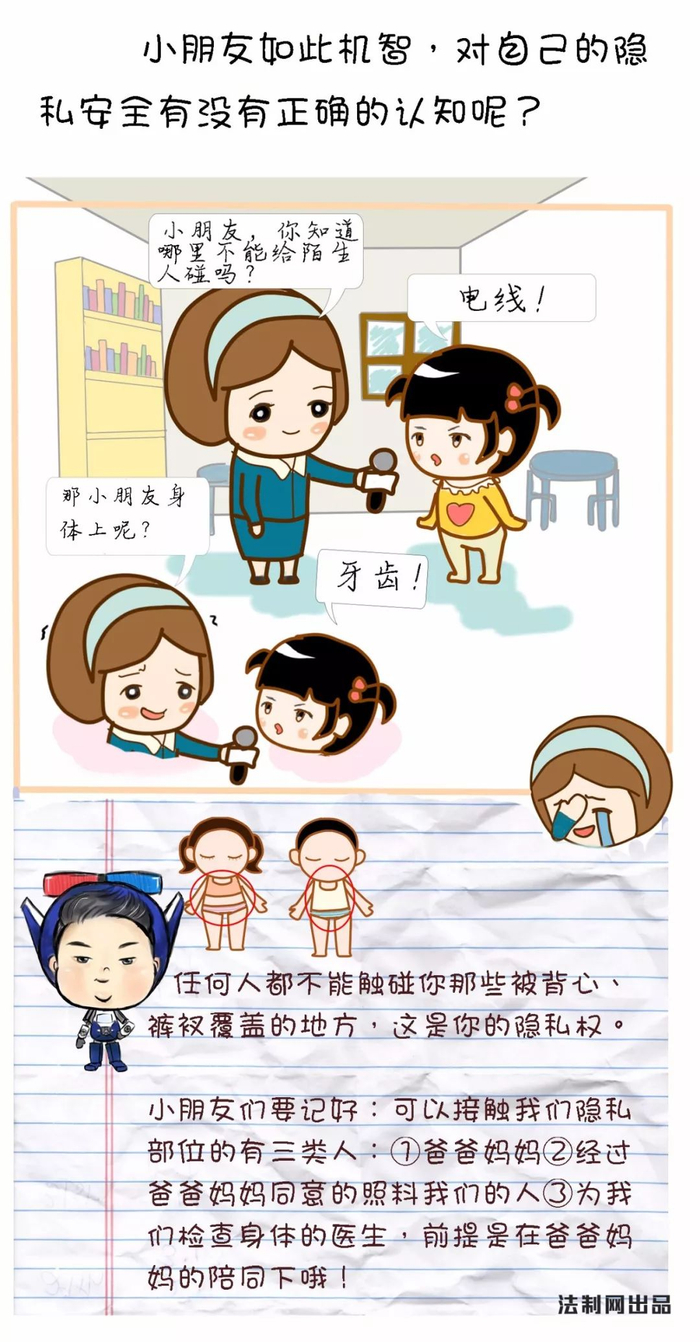 小朋友如此机智，对自己的隐私安全有没有正确的认知呢？

小朋友，你知道哪里不能给陌生人碰吗？

电线！

那小朋友身体上呢？

牙齿！

任何人都不能触碰你那些被背心、裤衩覆盖的地方，这是你的隐私权。

小朋友们要记好：可以接触我们隐私部位的有三类人：①爸爸妈妈②经过爸爸妈妈同意的照料我们的人③为我们检查身体的医生，前提是在爸爸妈妈的陪同下哦！

法制网出品