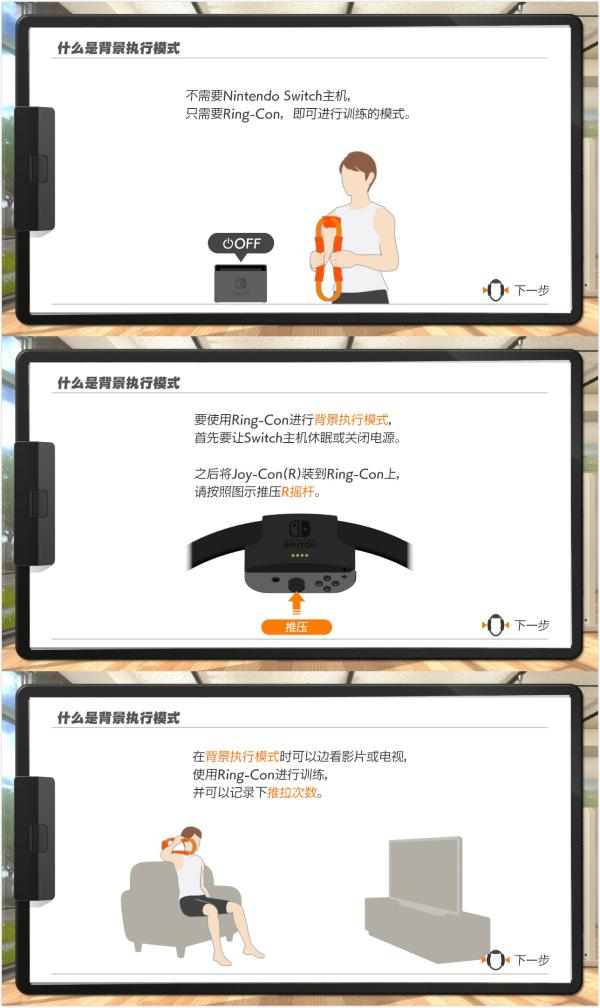 什么是背景执行模式

不需要Nintendo Switch主机，
只需要Ring-Con，即可进行训练的模式。

OFF

下一步

什么是背景执行模式

要使用Ring-Con进行背景执行模式，
首先要让Switch主机休眠或关闭电源。

之后将Joy-Con(R)装到Ring-Con上，
请按照图示推压R摇杆。

SWITCH

推压

下一步

什么是背景执行模式

在背景执行模式时可以边看影片或电视，
使用Ring-Con进行训练，
并可以记录下推拉次数。

下一步