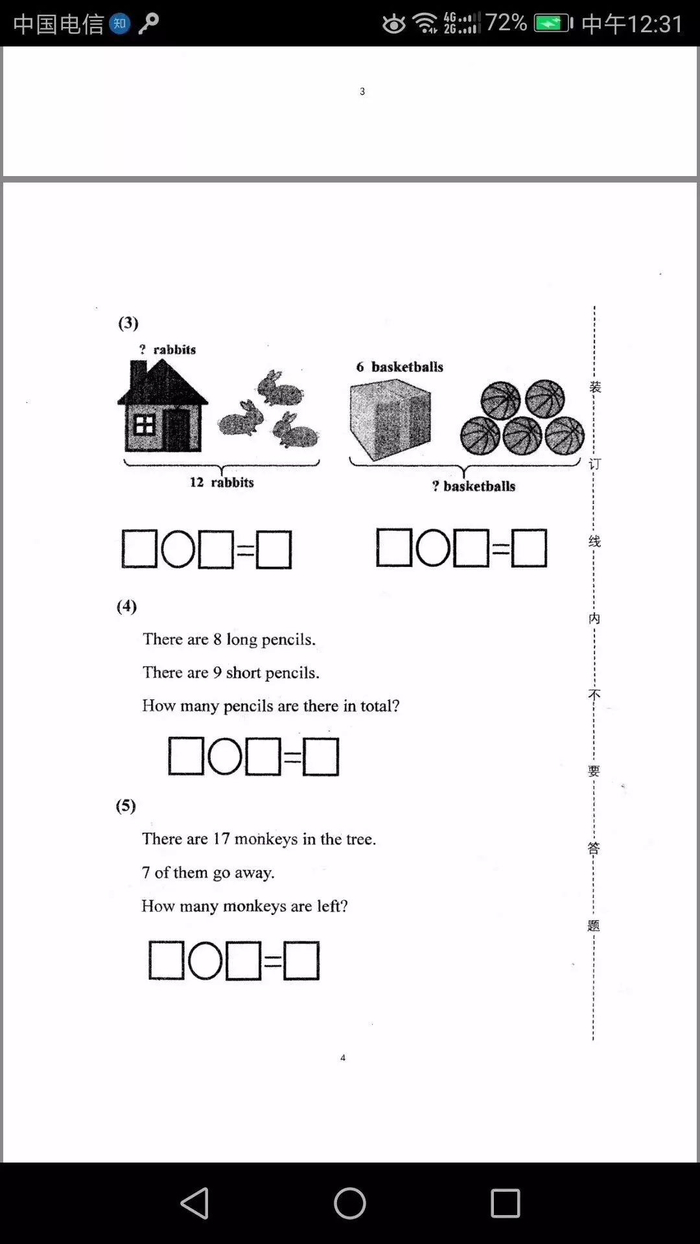 中国电信 知 4G 2G 72% 中午12:31

3

(3)

? rabbits

12 rabbits

6 basketballs

? basketballs

□○□=□　□○□=□

(4)

There are 8 long pencils.

There are 9 short pencils.

How many pencils are there in total?

□○□=□

(5)

There are 17 monkeys in the tree.

7 of them go away.

How many monkeys are left?

□○□=□

装 订 线 内 不 要 答 题

4