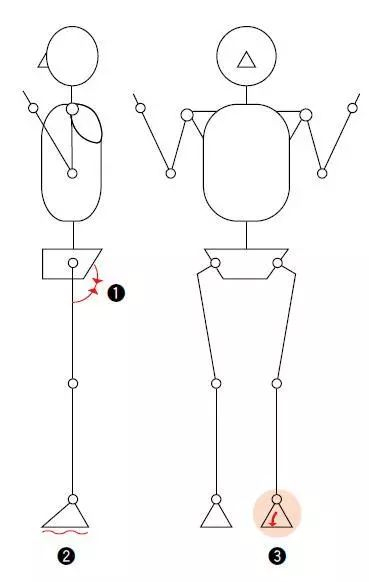 ❶
❷
❸