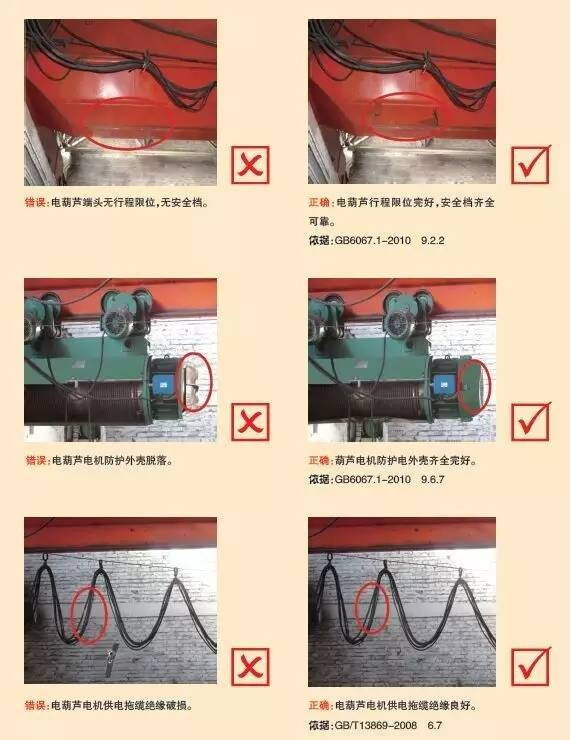 错误：电葫芦端头无行程限位，无安全档。

正确：电葫芦行程限位完好，安全档齐全可靠。
依据：GB6067.1-2010 9.2.2

错误：电葫芦电机防护外壳脱落。

正确：葫芦电机防护电外壳齐全完好。
依据：GB6067.1-2010 9.6.7

错误：电葫芦电机供电拖缆绝缘破损。

正确：电葫芦电机供电拖缆绝缘良好。
依据：GB/T13869-2008 6.7