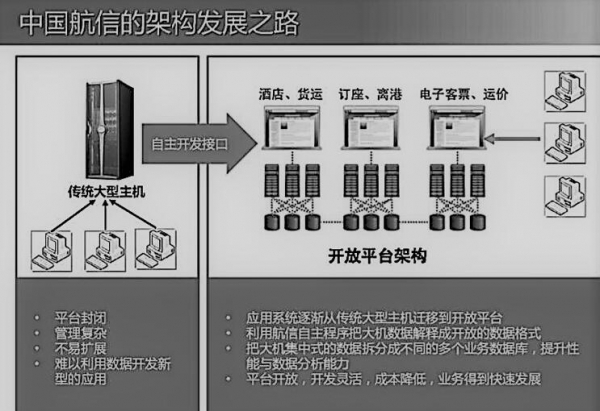 中国航信的架构发展之路

传统大型主机

自主开发接口

酒店、货运　订座、离港　电子客票、运价

开放平台架构

- 平台封闭
- 管理复杂
- 不易扩展
- 难以利用数据开发新型的应用

- 应用系统逐渐从传统大型主机迁移到开放平台
- 利用航信自主程序把大机数据解释成开放的数据格式
- 把大机集中式的数据拆分成不同的多个业务数据库，提升性能与数据分析能力
- 平台开放，开发灵活，成本降低，业务得到快速发展