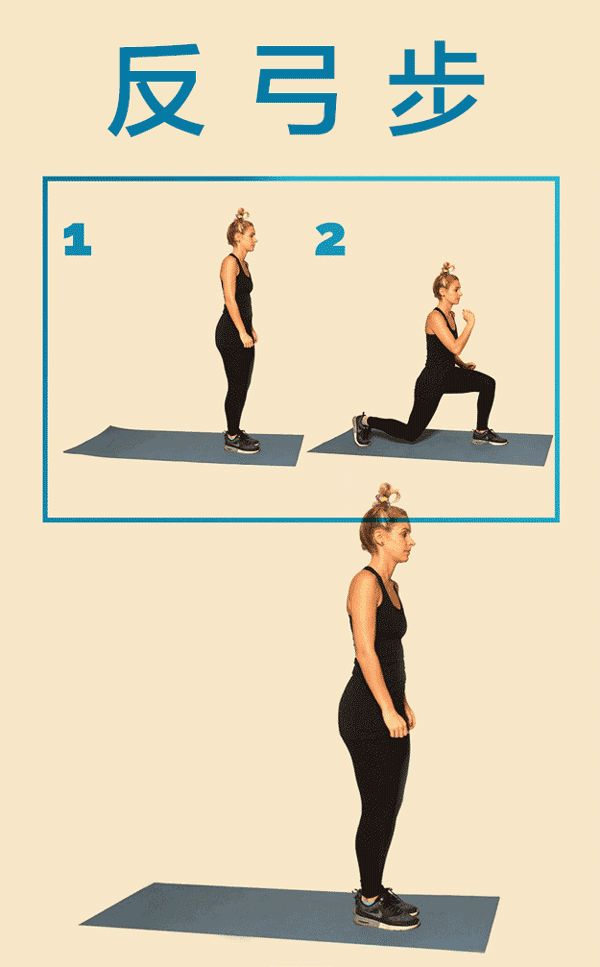 反弓步

1

2