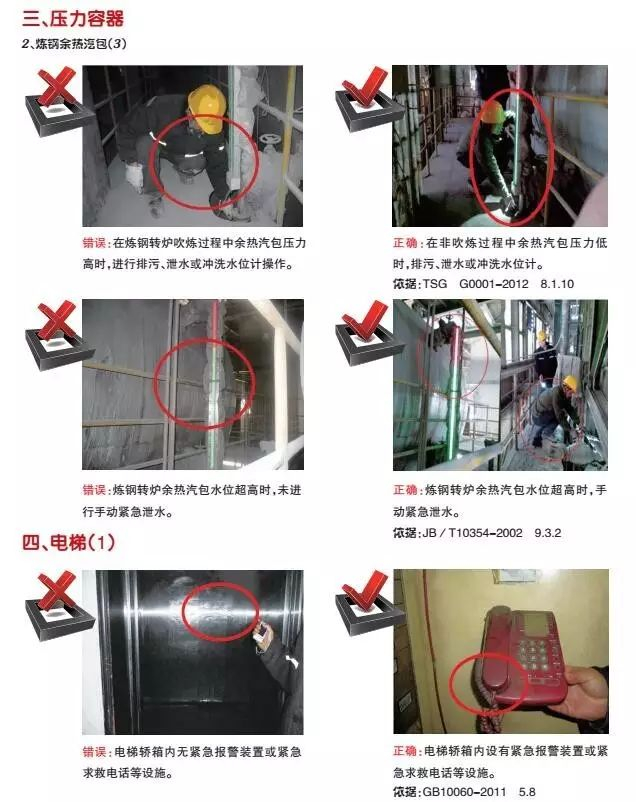 三、压力容器

2、炼钢余热汽包(3)

错误：在炼钢转炉吹炼过程中余热汽包压力高时，进行排污、泄水或冲洗水位计操作。

正确：在非吹炼过程中余热汽包压力低时，排污、泄水或冲洗水位计。

依据：TSG G0001-2012 8.1.10

错误：炼钢转炉余热汽包水位超高时，未进行手动紧急泄水。

正确：炼钢转炉余热汽包水位超高时，手动紧急泄水。

依据：JB / T10354-2002 9.3.2

四、电梯(1)

错误：电梯轿箱内无紧急报警装置或紧急求救电话等设施。

正确：电梯轿箱内设有紧急报警装置或紧急求救电话等设施。

依据：GB10060-2011 5.8