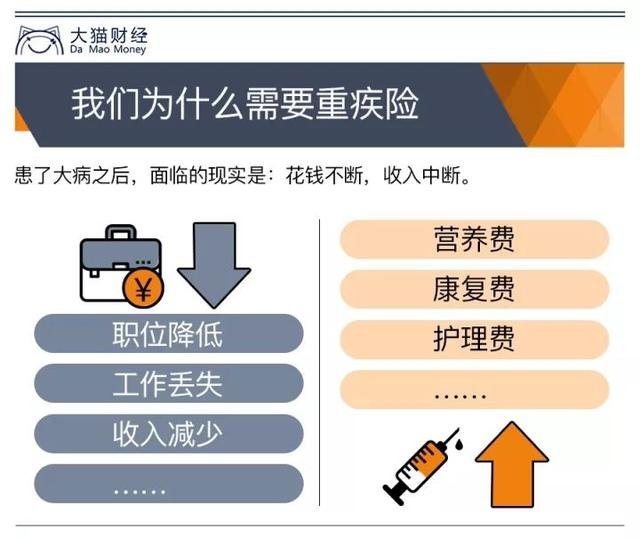 大猫财经
Da Mao Money

我们为什么需要重疾险

患了大病之后，面临的现实是：花钱不断，收入中断。

¥

职位降低

工作丢失

收入减少

……

营养费

康复费

护理费

……