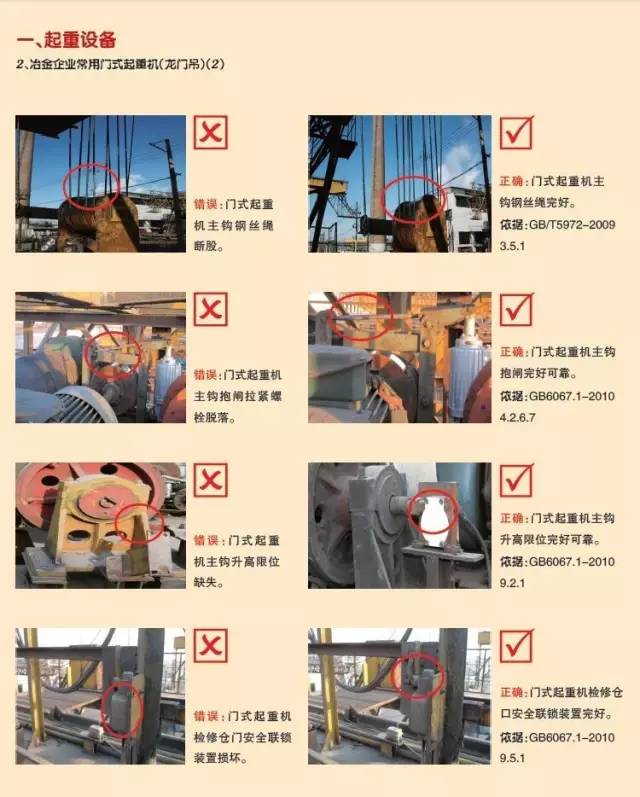 一、起重设备

2、冶金企业常用门式起重机(龙门吊)(2)

错误：门式起重机主钩钢丝绳断股。

正确：门式起重机主钩钢丝绳完好。
依据：GB/T5972-2009 3.5.1

错误：门式起重机主钩抱闸拉紧螺栓脱落。

正确：门式起重机主钩抱闸完好可靠。
依据：GB6067.1-2010 4.2.6.7

错误：门式起重机主钩升高限位缺失。

正确：门式起重机主钩升高限位完好可靠。
依据：GB6067.1-2010 9.2.1

错误：门式起重机检修仓门安全联锁装置损坏。

正确：门式起重机检修仓口安全联锁装置完好。
依据：GB6067.1-2010 9.5.1