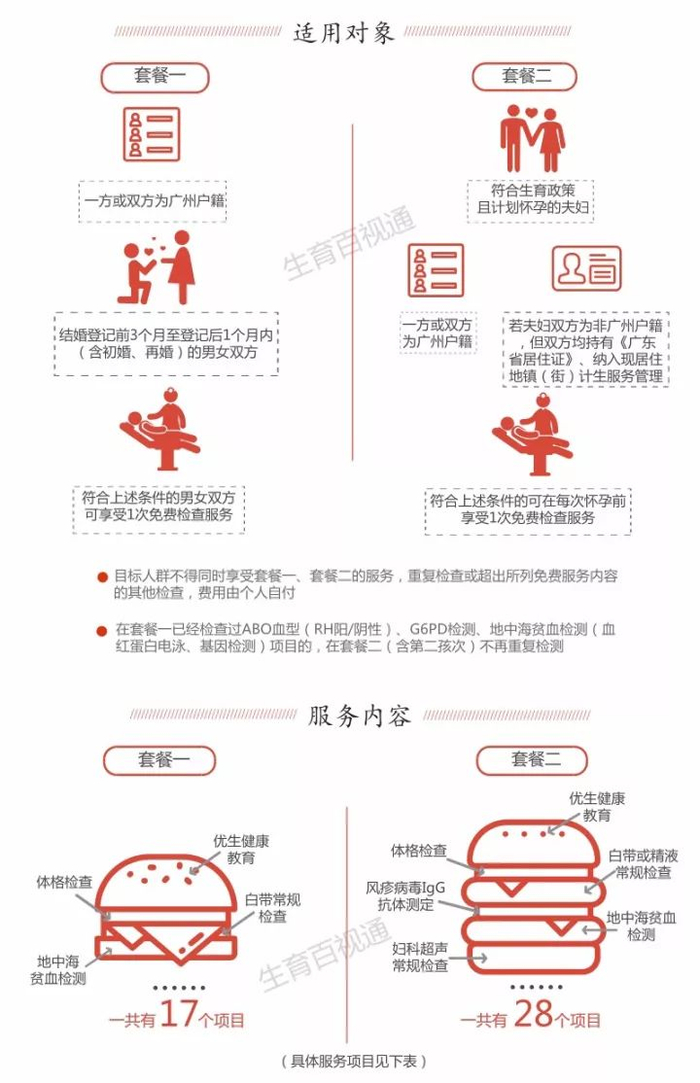 适用对象

套餐一

一方或双方为广州户籍

结婚登记前3个月至登记后1个月内（含初婚、再婚）的男女双方

符合上述条件的男女双方可享受1次免费检查服务

套餐二

符合生育政策且计划怀孕的夫妇

一方或双方为广州户籍

若夫妇双方为非广州户籍，但双方均持有《广东省居住证》、纳入现居住地镇（街）计生服务管理

符合上述条件的可在每次怀孕前享受1次免费检查服务

生育百视通

目标人群不得同时享受套餐一、套餐二的服务，重复检查或超出所列免费服务内容的其他检查，费用由个人自付

在套餐一已经检查过ABO血型（RH阳/阴性）、G6PD检测、地中海贫血检测（血红蛋白电泳、基因检测）项目的，在套餐二（含第二孩次）不再重复检测

服务内容

套餐一

优生健康教育

体格检查

白带常规检查

地中海贫血检测

一共有17个项目

套餐二

优生健康教育

体格检查

白带或精液常规检查

风疹病毒IgG抗体测定

地中海贫血检测

妇科超声常规检查

一共有28个项目

生育百视通

（具体服务项目见下表）